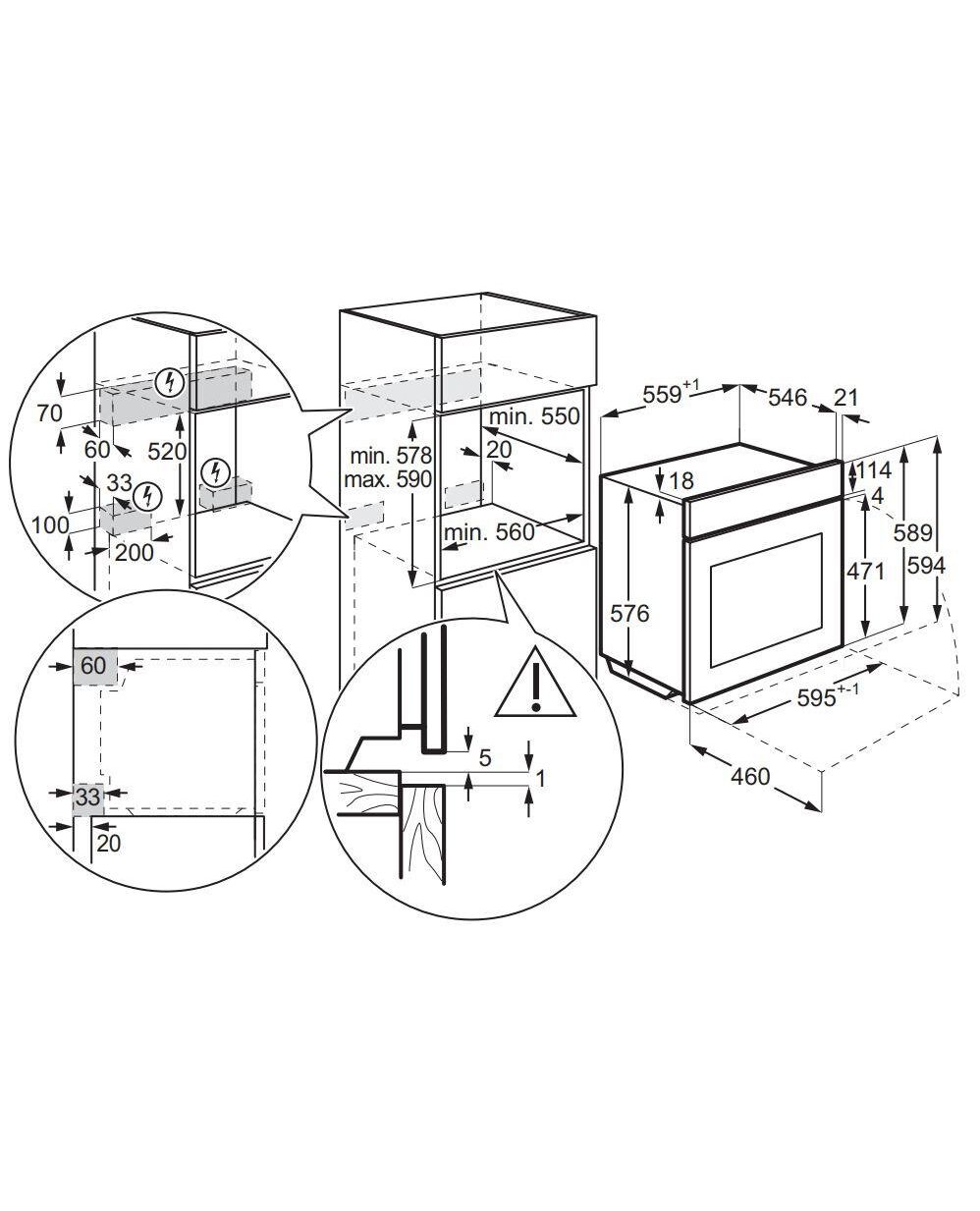 70
60
520
33
100
200
min. 578
max. 590
min. 550
20
min. 560
$559^{+1}$
546
21
18
114
4
589
594
471
576
$595^{+-1}$
460
60
33
20
5
1