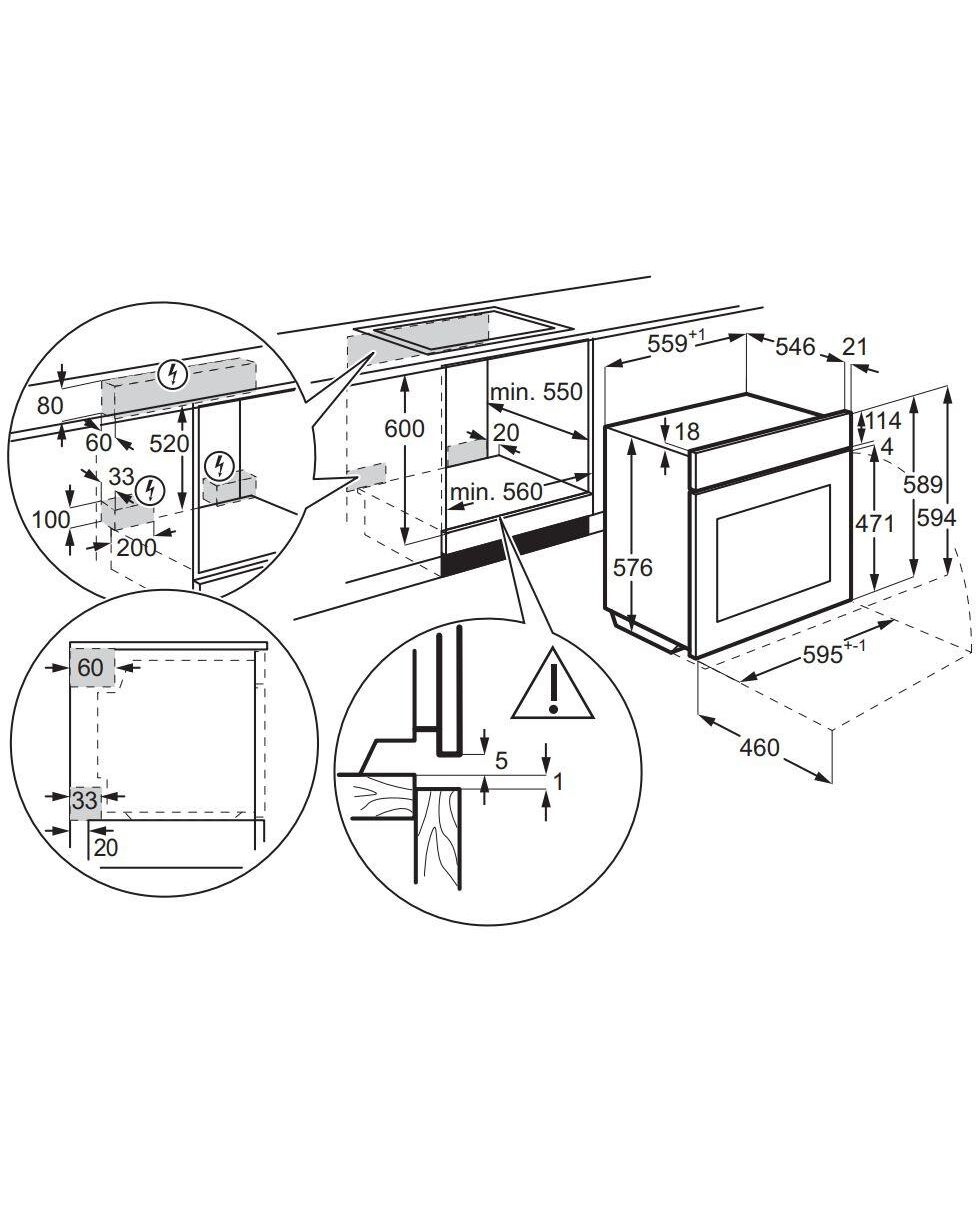 80
60
520
33
100
200
600
min. 550
20
min. 560
$559^{+1}$
546
21
18
114
4
589
594
471
576
$595^{+-1}$
460
60
33
20
5
1