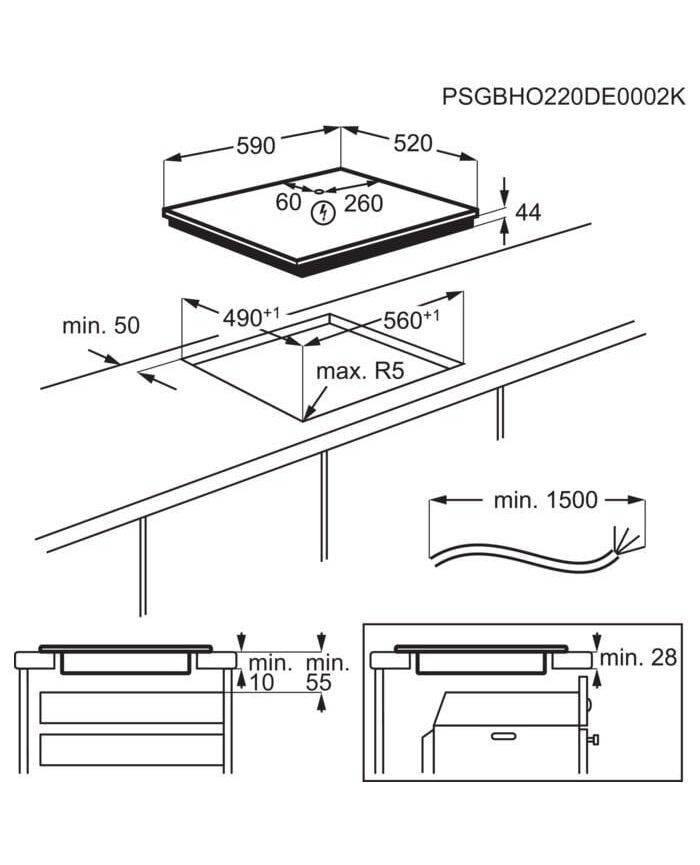 PSGBHO220DE0002K

590
520
60
260
44

min. 50
$490^{+1}$
$560^{+1}$
max. R5

min. 1500

min.
10
min.
55

min. 28