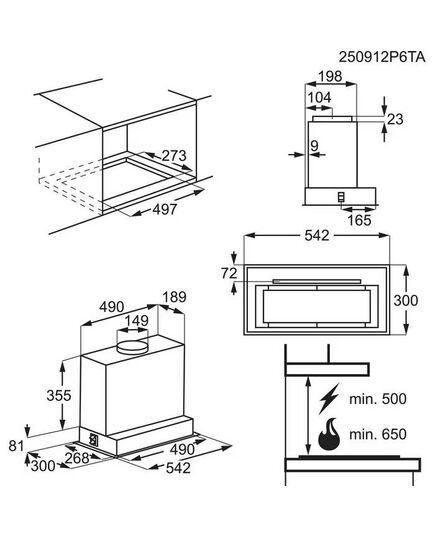 250912P6TA

273
497

198
104
23
9
165

542
72
300

490
189
149
355
81
300
268
490
542

min. 500
min. 650