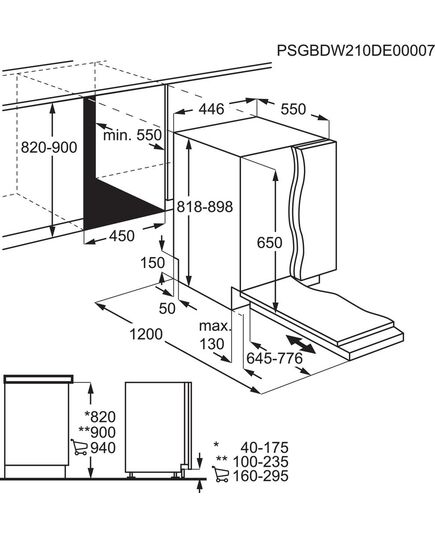 PSGBDW210DE00007

446
550
820-900
min. 550
818-898
650
450
150
50
1200
max. 130
645-776

*820
**900
940

* 40-175
** 100-235
160-295