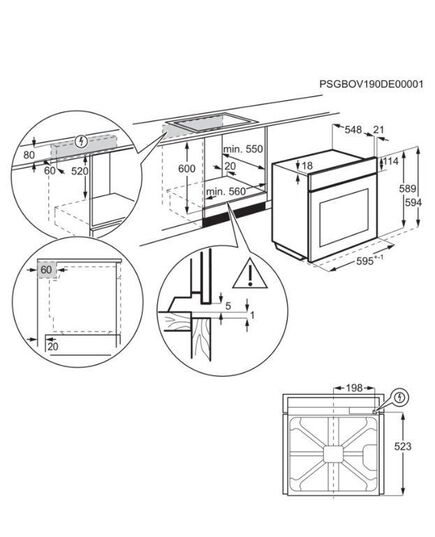 PSGBOV190DE00001

80
60
520
600
min. 550
20
min. 560
548
21
18
114
589
594
595$^{+-1}$
60
20
5
1
198
523