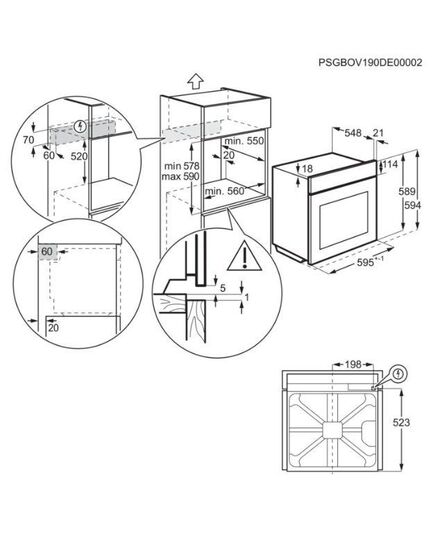 PSGBOV190DE00002

70
60
520

min 578
max 590
min. 550
20
min. 560

548
21
18
114
589
594
595$^{+-1}$

60
20

5
1

198
523