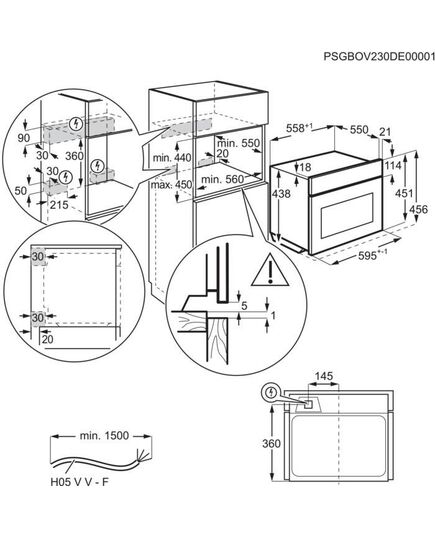 PSGBOV230DE00001

90
30
360
30
50
215

min. 440
max. 450
min. 550
20
min. 560

$558^{+1}$
550
21
18
114
438
451
456
$595^{+-1}$

30
30
20

5
1

145
360

min. 1500
H05 V V - F