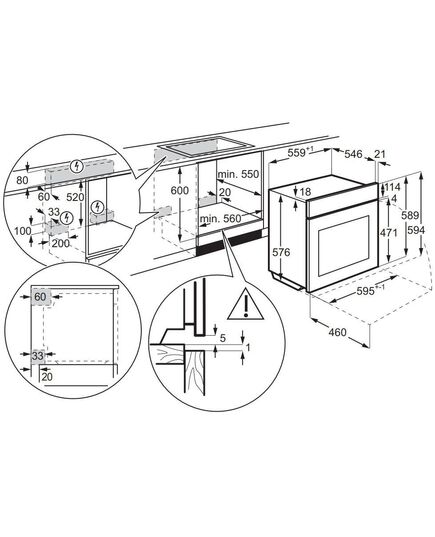 80
60
520
33
100
200
600
min. 550
20
min. 560
$559^{+1}$
546
21
18
114
4
589
594
471
576
$595^{+-1}$
460
60
33
20
5
1