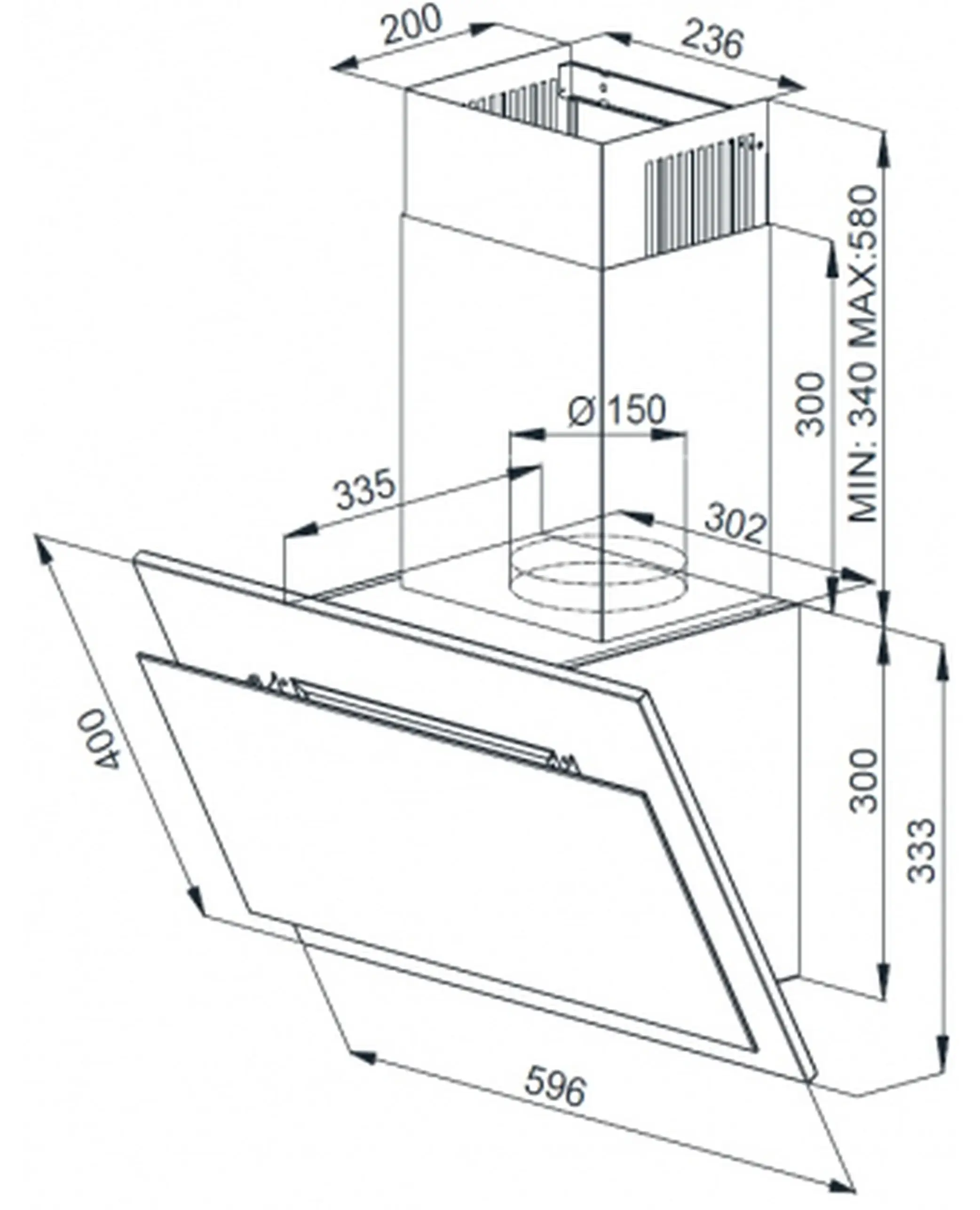 200
236
MIN: 340 MAX:580
300
Ø 150
335
302
400
300
333
596