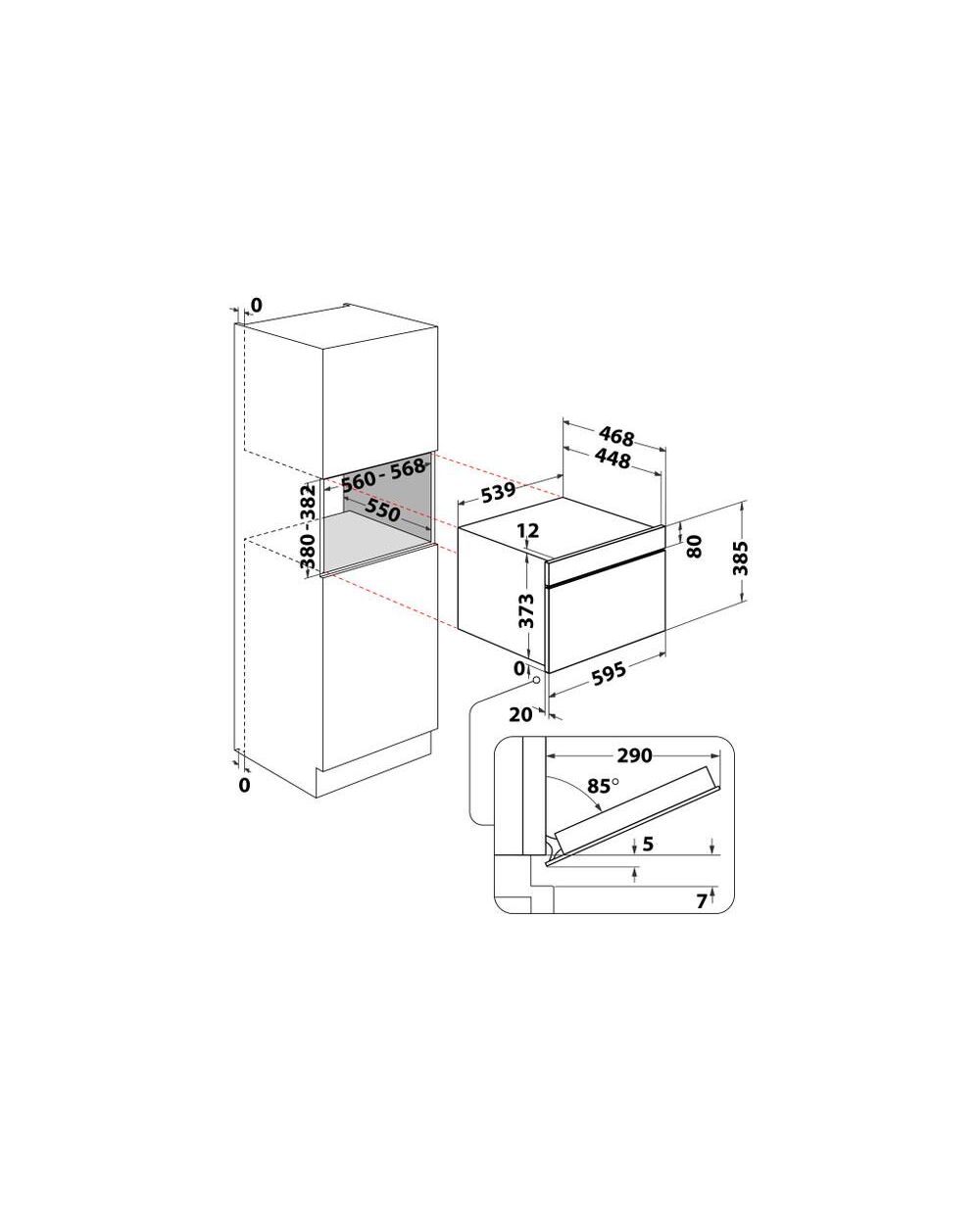 0
560 - 568
550
380 - 382
0
468
448
539
12
80
385
373
0
595
20
290
85°
5
7